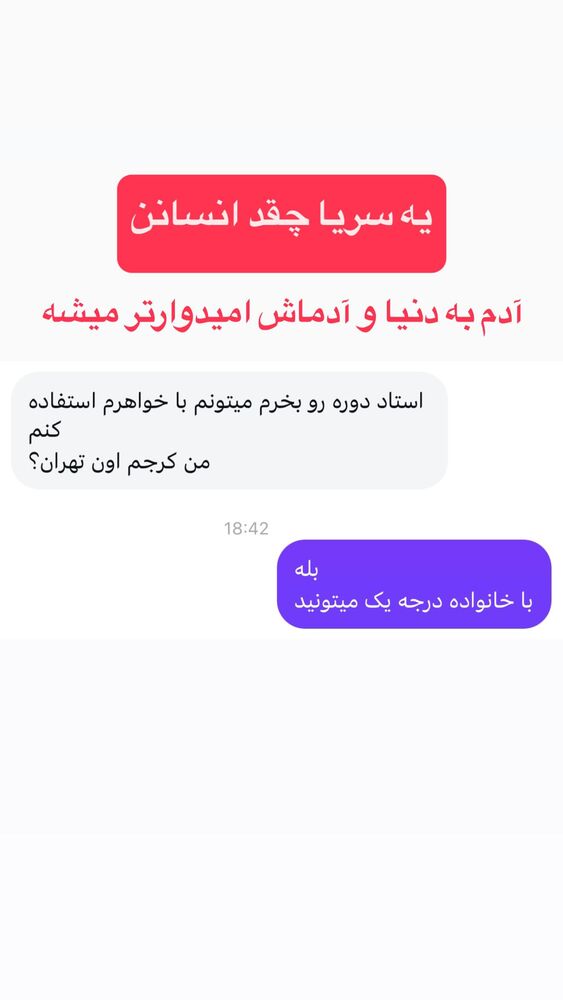 یه سریا چقد انسانن

آدم به دنیا و آدماش امیدوارتر میشه

استاد دوره رو بخرم میتونم با خواهرم استفاده کنم
من کرجم اون تهران؟

18:42

بله
با خانواده درجه یک میتونید